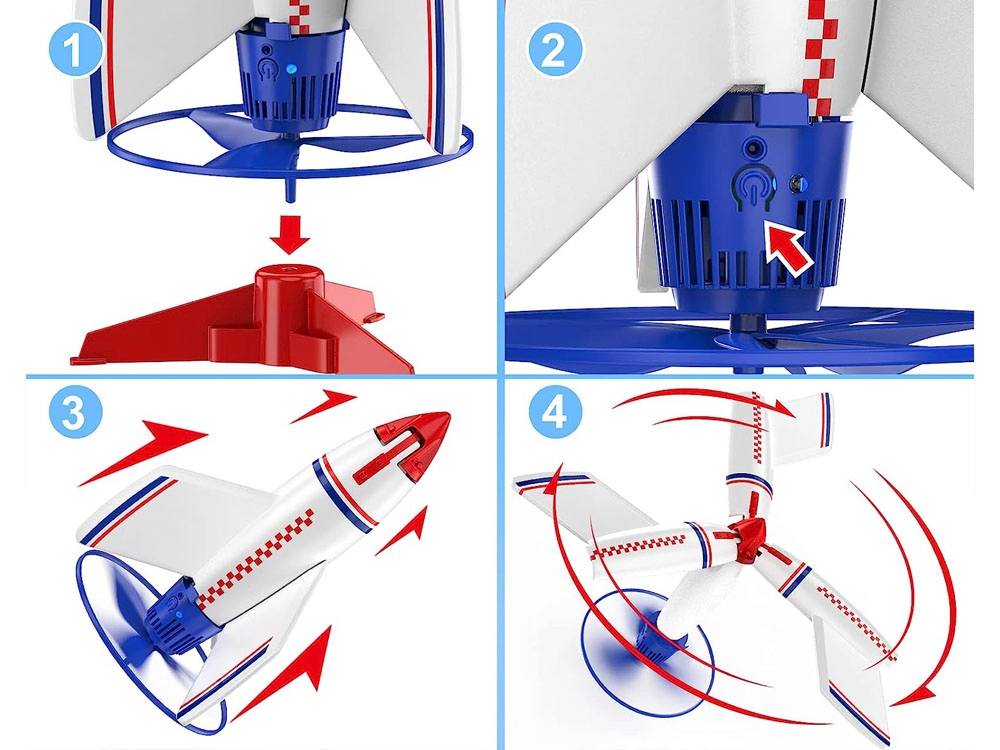 1

2

3

4